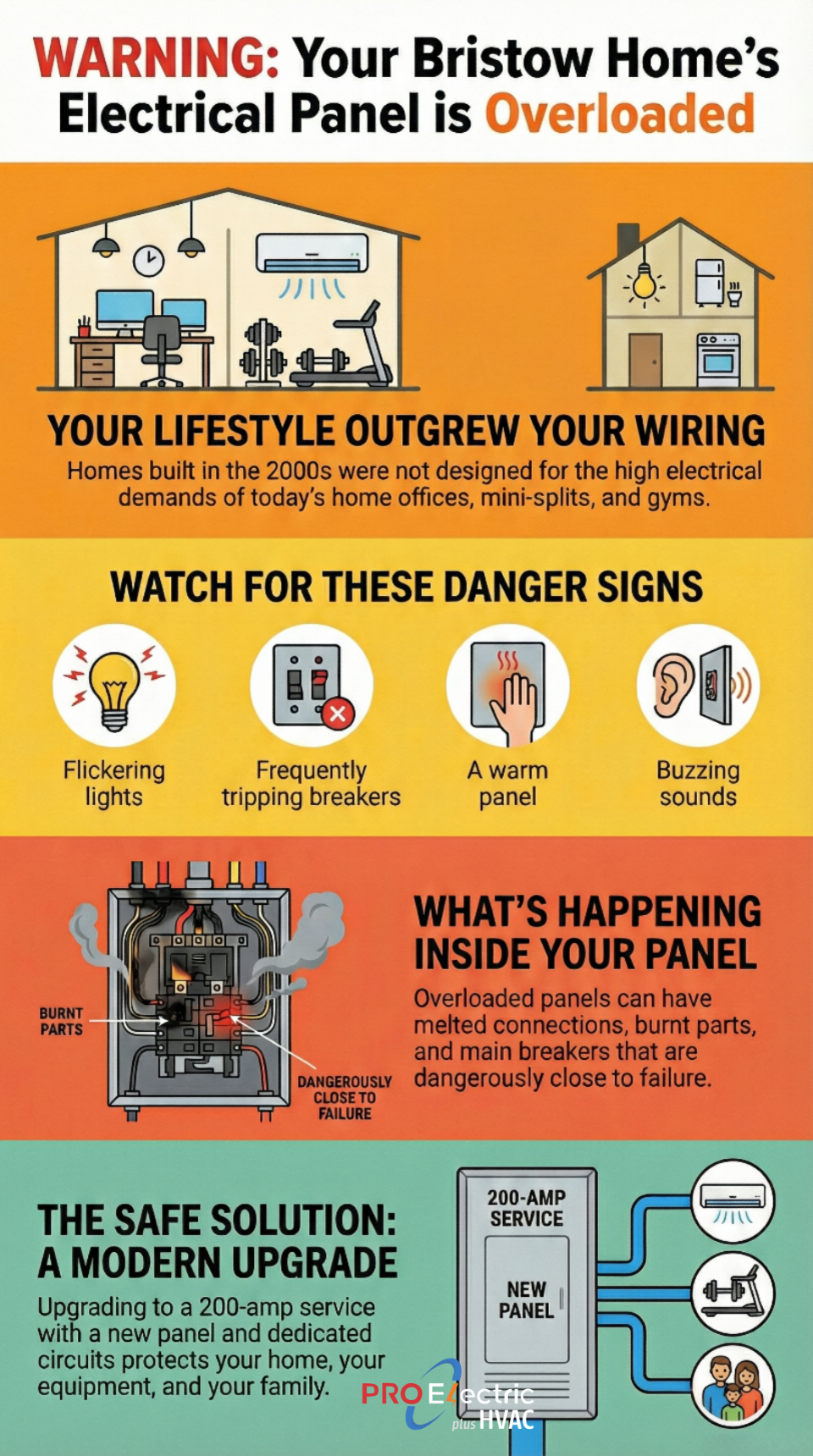 WARNING: Your Bristow Home's Electrical Panel is Overloaded

YOUR LIFESTYLE OUTGREW YOUR WIRING
Homes built in the 2000s were not designed for the high electrical demands of today's home offices, mini-splits, and gyms.

WATCH FOR THESE DANGER SIGNS

Flickering lights

Frequently tripping breakers

A warm panel

Buzzing sounds

BURNT PARTS

DANGEROUSLY CLOSE TO FAILURE

WHAT'S HAPPENING INSIDE YOUR PANEL
Overloaded panels can have melted connections, burnt parts, and main breakers that are dangerously close to failure.

THE SAFE SOLUTION: A MODERN UPGRADE
Upgrading to a 200-amp service with a new panel and dedicated circuits protects your home, your equipment, and your family.

200-AMP SERVICE

NEW PANEL

PRO Electric plus HVAC