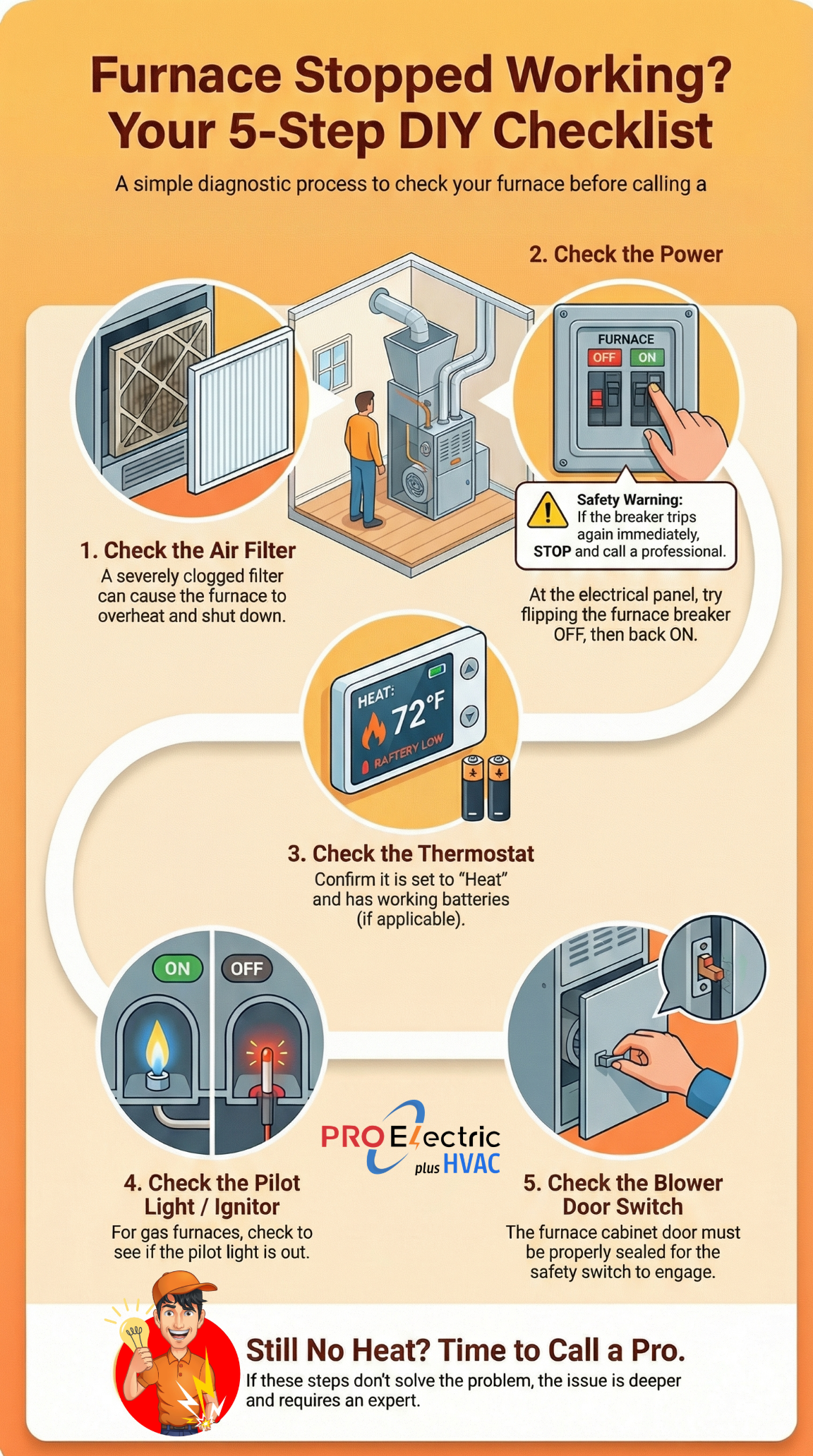 Furnace Stopped Working? Your 5-Step DIY Checklist

A simple diagnostic process to check your furnace before calling a

2. Check the Power

FURNACE
OFF ON

Safety Warning:
If the breaker trips again immediately, STOP and call a professional.

At the electrical panel, try flipping the furnace breaker OFF, then back ON.

1. Check the Air Filter
A severely clogged filter can cause the furnace to overheat and shut down.

HEAT:
72°F
RAFTERY LOW

3. Check the Thermostat
Confirm it is set to "Heat" and has working batteries (if applicable).

ON
OFF

4. Check the Pilot Light / Ignitor
For gas furnaces, check to see if the pilot light is out.

PRO Electric plus HVAC

5. Check the Blower Door Switch
The furnace cabinet door must be properly sealed for the safety switch to engage.

Still No Heat? Time to Call a Pro.
If these steps don't solve the problem, the issue is deeper and requires an expert.