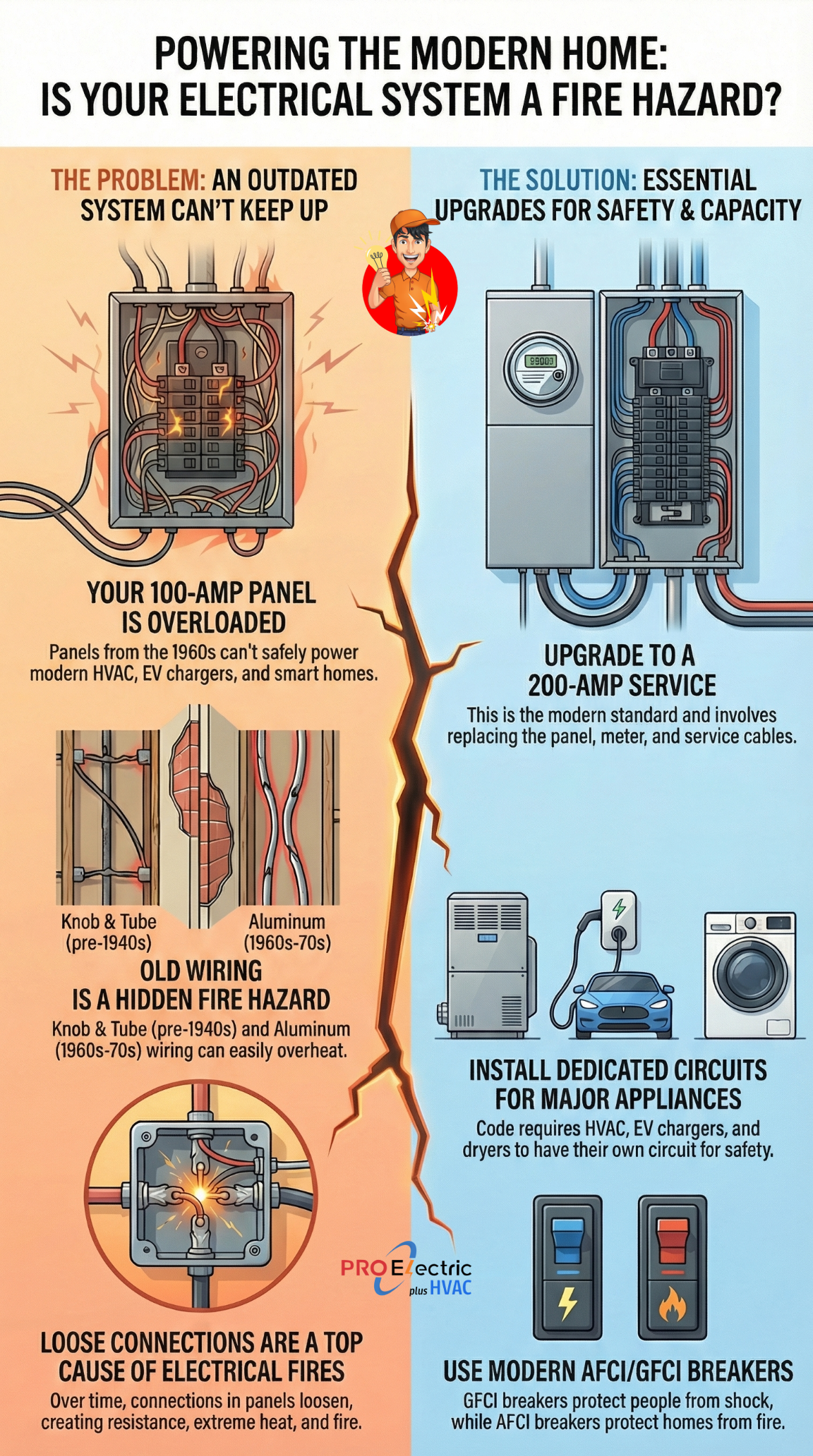 POWERING THE MODERN HOME:
IS YOUR ELECTRICAL SYSTEM A FIRE HAZARD?

THE PROBLEM: AN OUTDATED SYSTEM CAN'T KEEP UP

YOUR 100-AMP PANEL IS OVERLOADED

Panels from the 1960s can't safely power modern HVAC, EV chargers, and smart homes.

Knob & Tube (pre-1940s)

Aluminum (1960s-70s)

OLD WIRING IS A HIDDEN FIRE HAZARD

Knob & Tube (pre-1940s) and Aluminum (1960s-70s) wiring can easily overheat.

LOOSE CONNECTIONS ARE A TOP CAUSE OF ELECTRICAL FIRES

Over time, connections in panels loosen, creating resistance, extreme heat, and fire.

THE SOLUTION: ESSENTIAL UPGRADES FOR SAFETY & CAPACITY

99003

UPGRADE TO A 200-AMP SERVICE

This is the modern standard and involves replacing the panel, meter, and service cables.

INSTALL DEDICATED CIRCUITS FOR MAJOR APPLIANCES

Code requires HVAC, EV chargers, and dryers to have their own circuit for safety.

PRO Electric plus HVAC

USE MODERN AFCI/GFCI BREAKERS

GFCI breakers protect people from shock, while AFCI breakers protect homes from fire.