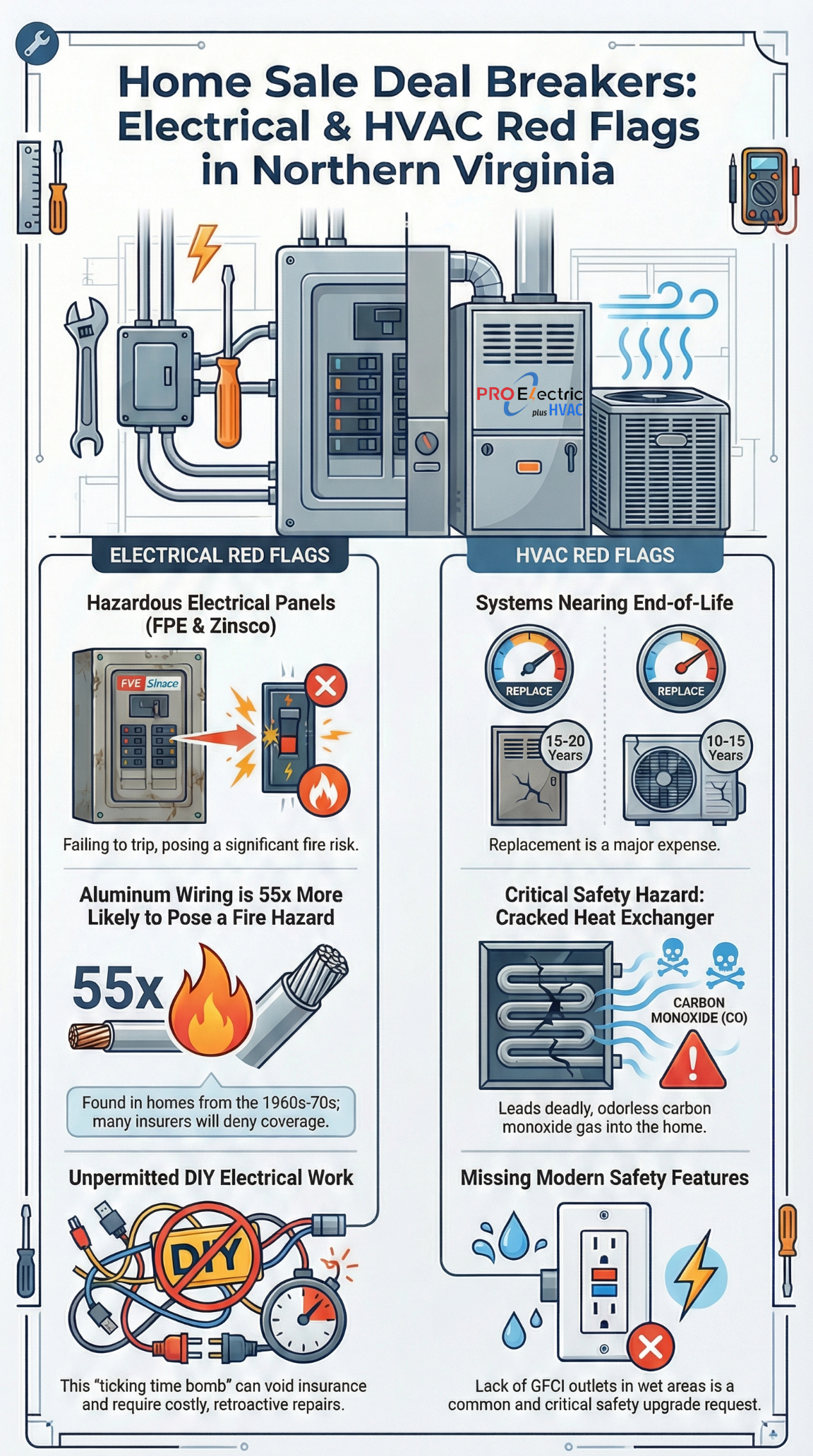 Home Sale Deal Breakers: Electrical & HVAC Red Flags in Northern Virginia

PRO Electric plus HVAC

ELECTRICAL RED FLAGS

Hazardous Electrical Panels (FPE & Zinsco)

FVE Slnace

Failing to trip, posing a significant fire risk.

Aluminum Wiring is 55x More Likely to Pose a Fire Hazard

55x

Found in homes from the 1960s-70s; many insurers will deny coverage.

Unpermitted DIY Electrical Work

DIY

This "ticking time bomb" can void insurance and require costly, retroactive repairs.

HVAC RED FLAGS

Systems Nearing End-of-Life

REPLACE

REPLACE

15-20 Years

10-15 Years

Replacement is a major expense.

Critical Safety Hazard: Cracked Heat Exchanger

CARBON MONOXIDE (CO)

Leads deadly, odorless carbon monoxide gas into the home.

Missing Modern Safety Features

Lack of GFCI outlets in wet areas is a common and critical safety upgrade request.